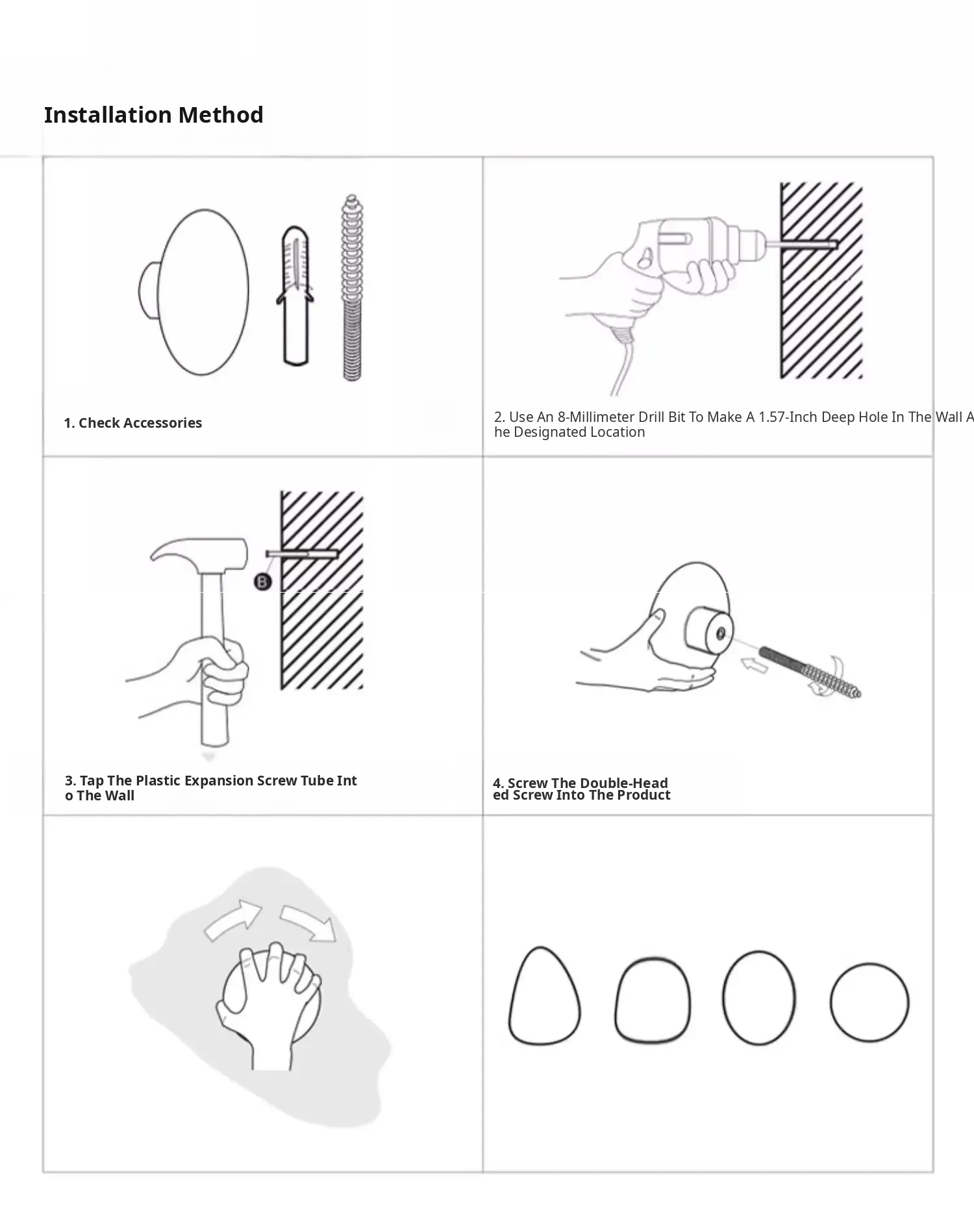 Installation Method

1. Check Accessories

2. Use An 8-Millimeter Drill Bit To Make A 1.57-Inch Deep Hole In The Wall A he Designated Location

B

3. Tap The Plastic Expansion Screw Tube Int o The Wall

4. Screw The Double-Head ed Screw Into The Product