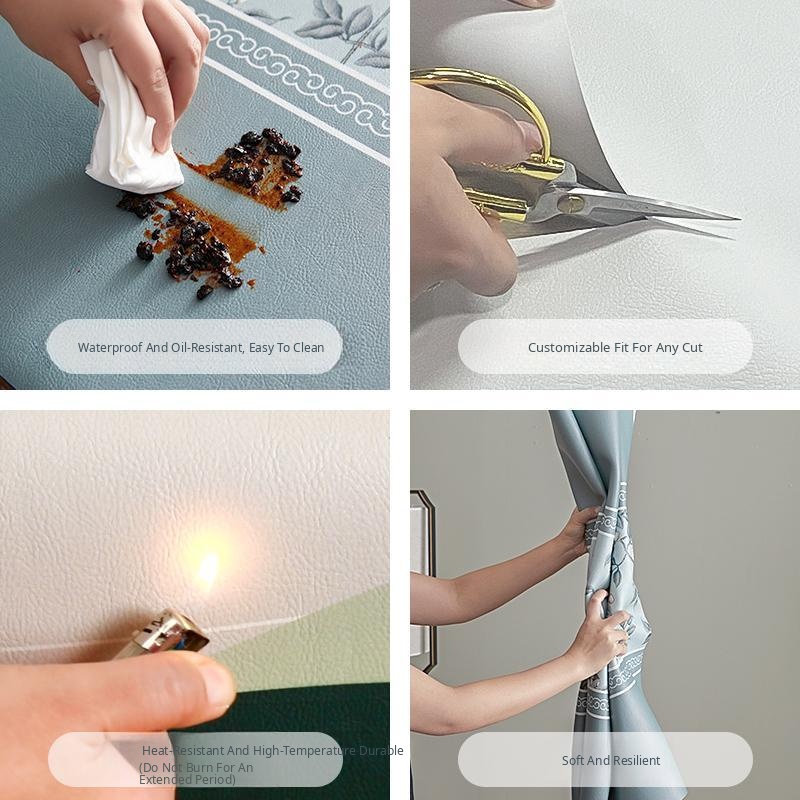 Waterproof And Oil-Resistant, Easy To Clean

Customizable Fit For Any Cut

Heat-Resistant And High-Temperature Durable (Do Not Burn For An Extended Period)

Soft And Resilient