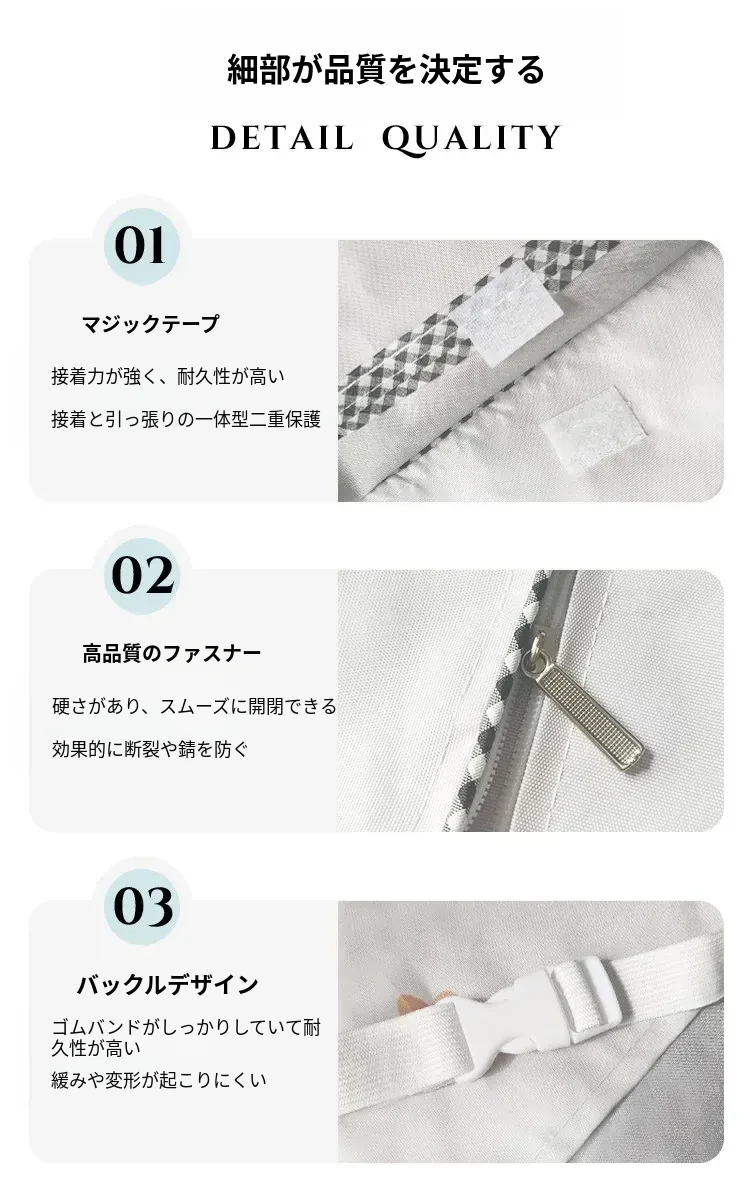 細部が品質を決定する

DETAIL QUALITY

01

マジックテープ

接着力が強く、耐久性が高い

接着と引っ張りの一体型二重保護

02

高品質のファスナー

硬さがあり、スムーズに開閉できる

効果的に断裂や錆を防ぐ

03

バックルデザイン

ゴムバンドがしっかりしていて耐久性が高い

緩みや変形が起こりにくい