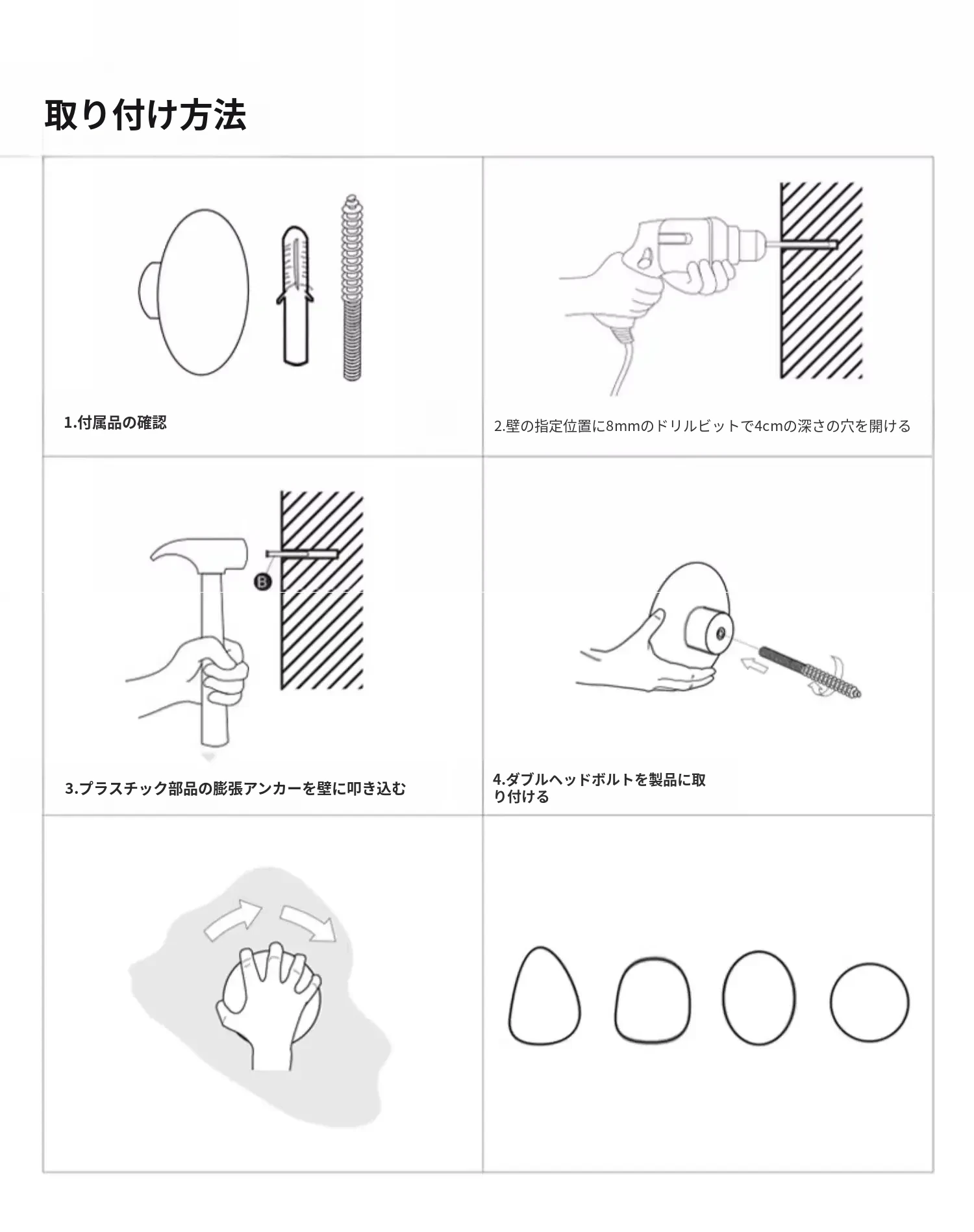 取り付け方法

1.付属品の確認

2.壁の指定位置に8mmのドリルビットで4cmの深さの穴を開ける

B

3.プラスチック部品の膨張アンカーを壁に叩き込む

4.ダブルヘッドボルトを製品に取り付ける